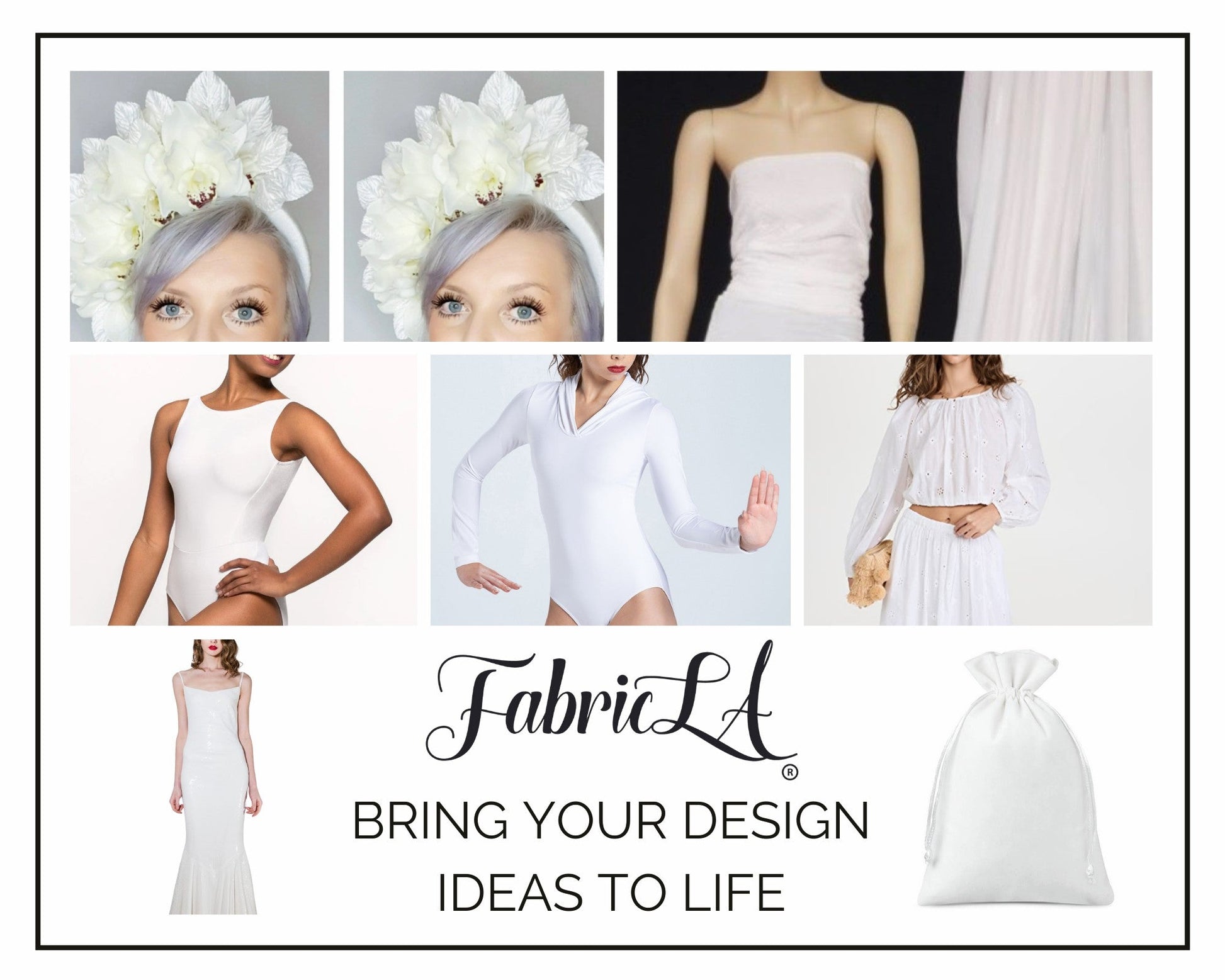 FabricLA®

BRING YOUR DESIGN IDEAS TO LIFE