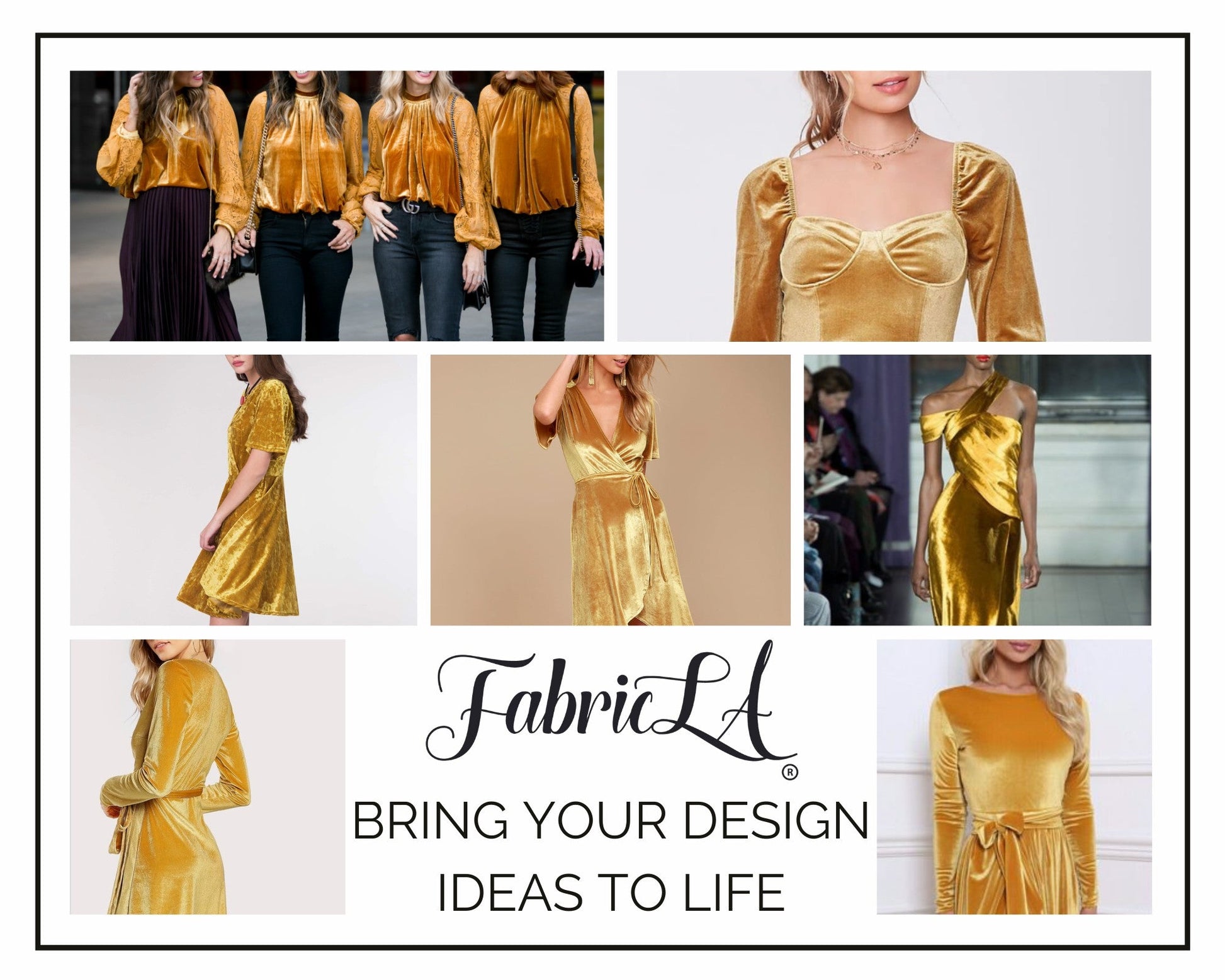 FabricLA®

BRING YOUR DESIGN IDEAS TO LIFE