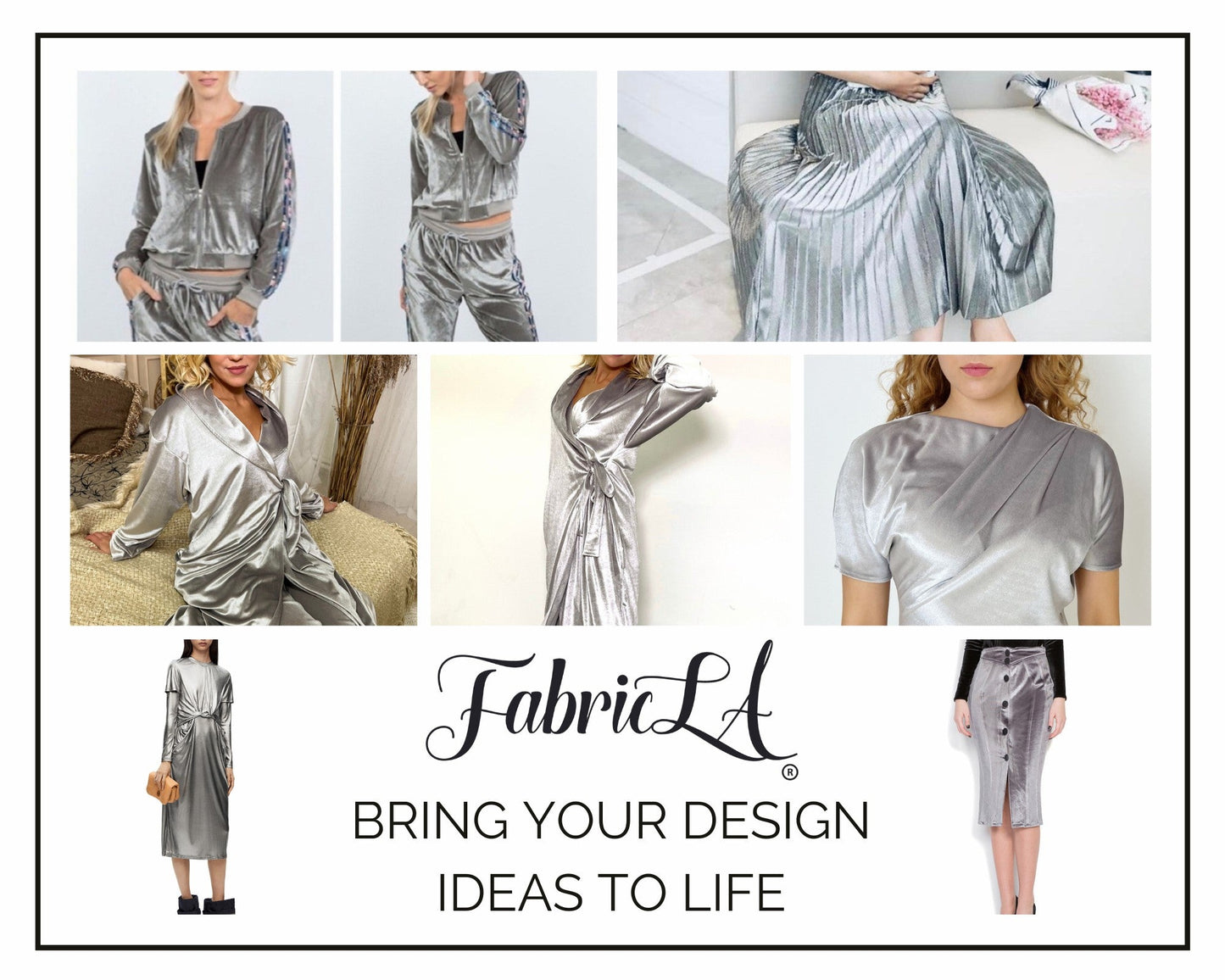 FabricLA®

BRING YOUR DESIGN IDEAS TO LIFE