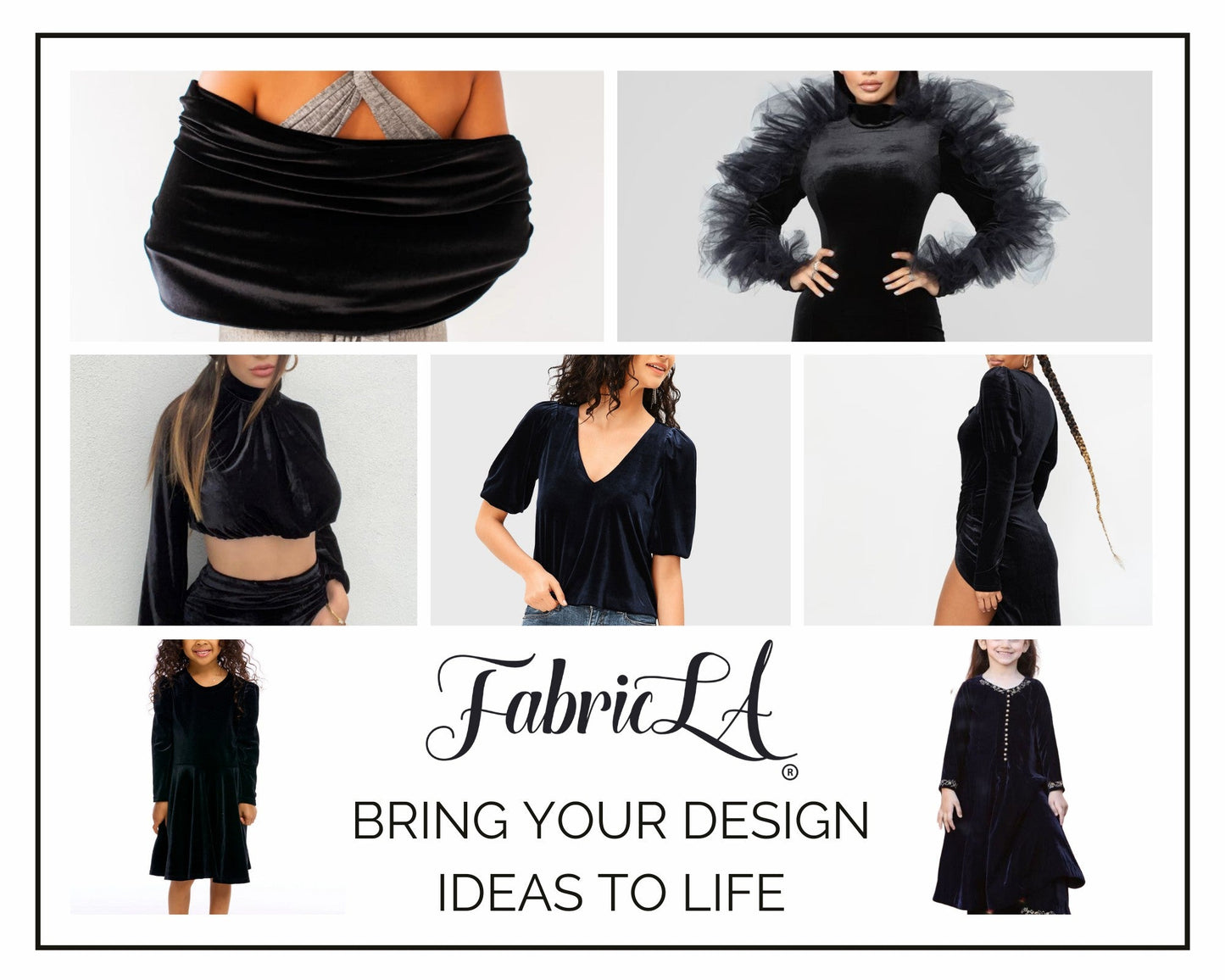 FabricLA®

BRING YOUR DESIGN IDEAS TO LIFE