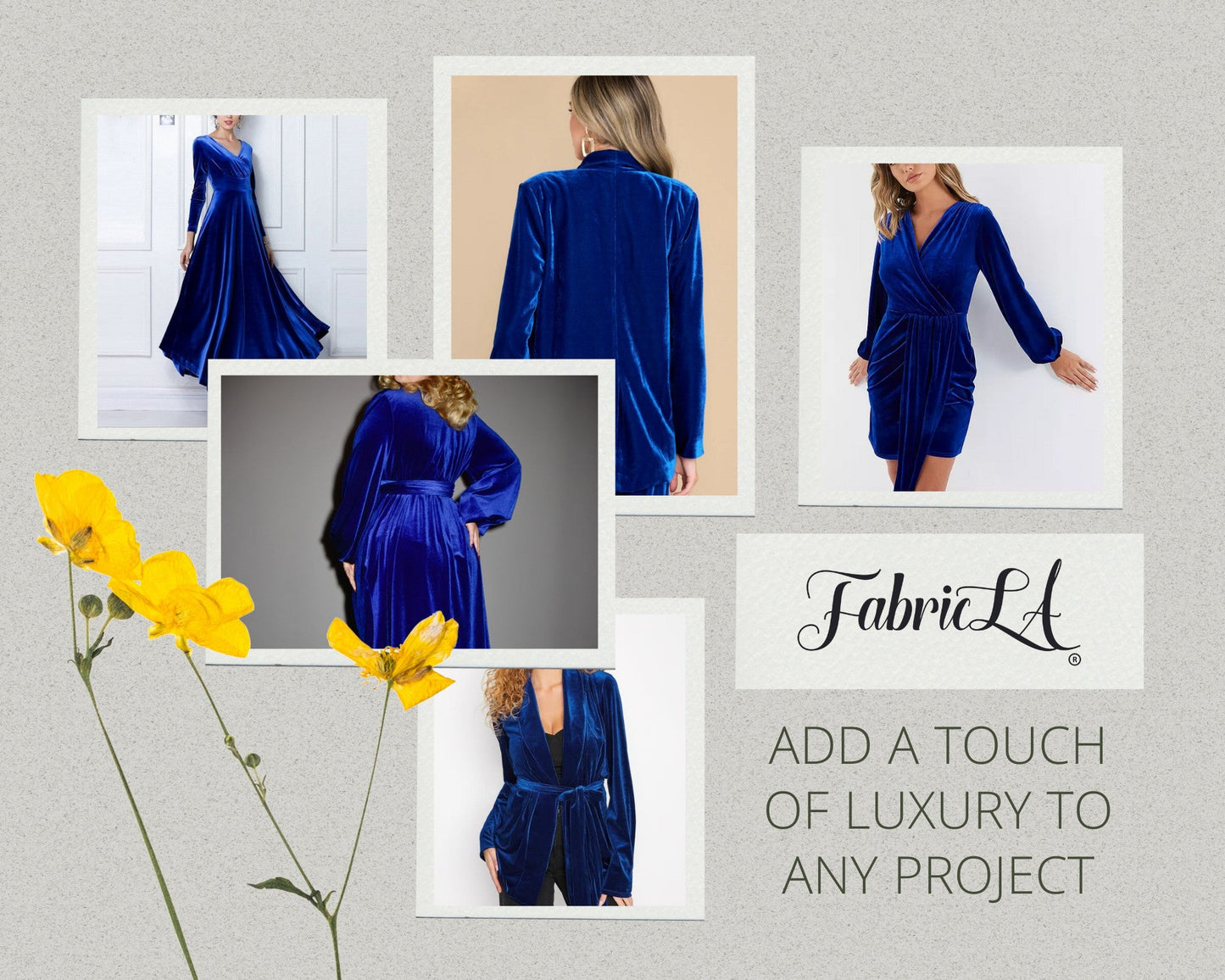 FabricLA®

ADD A TOUCH OF LUXURY TO ANY PROJECT