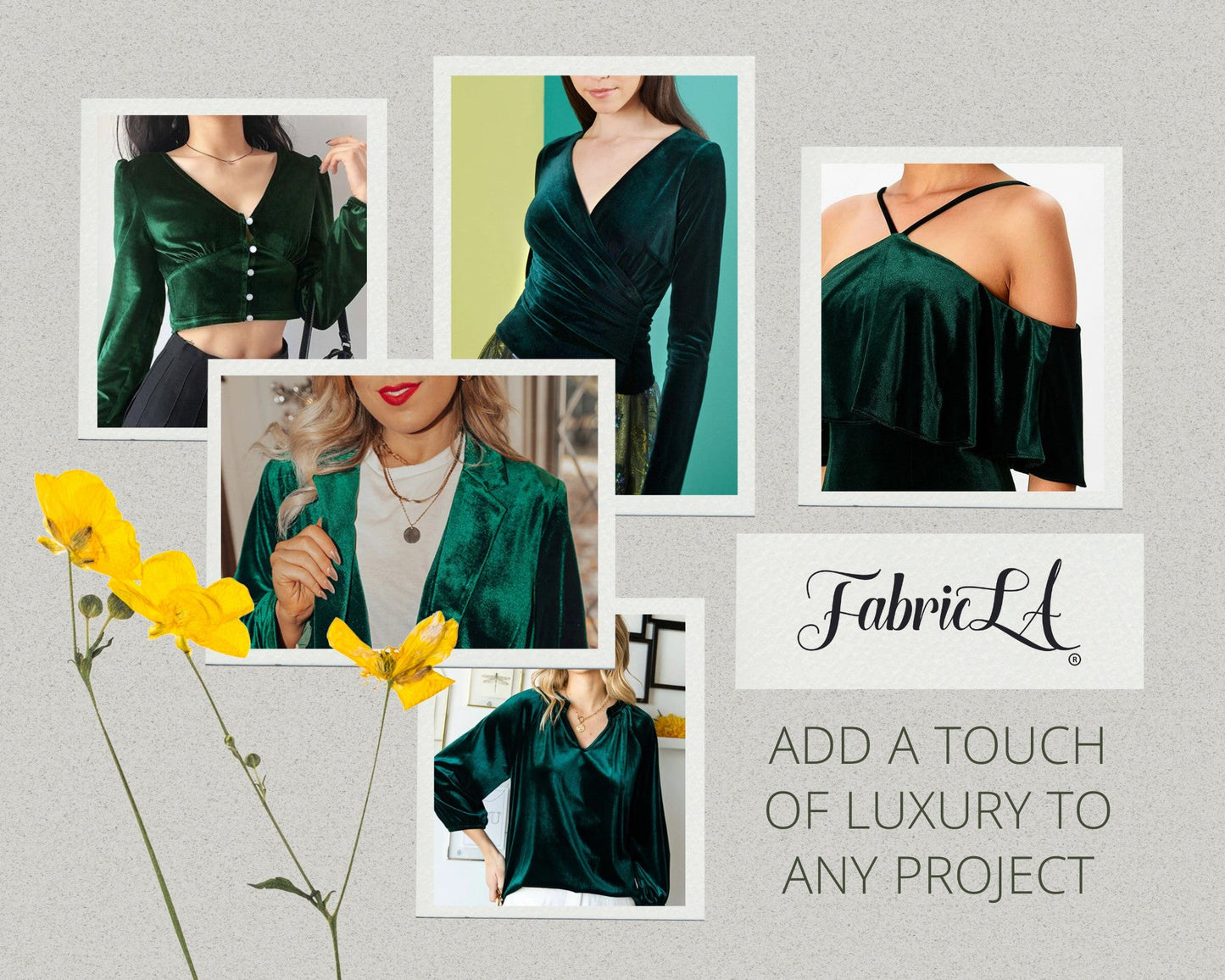 FabricLA®

ADD A TOUCH OF LUXURY TO ANY PROJECT