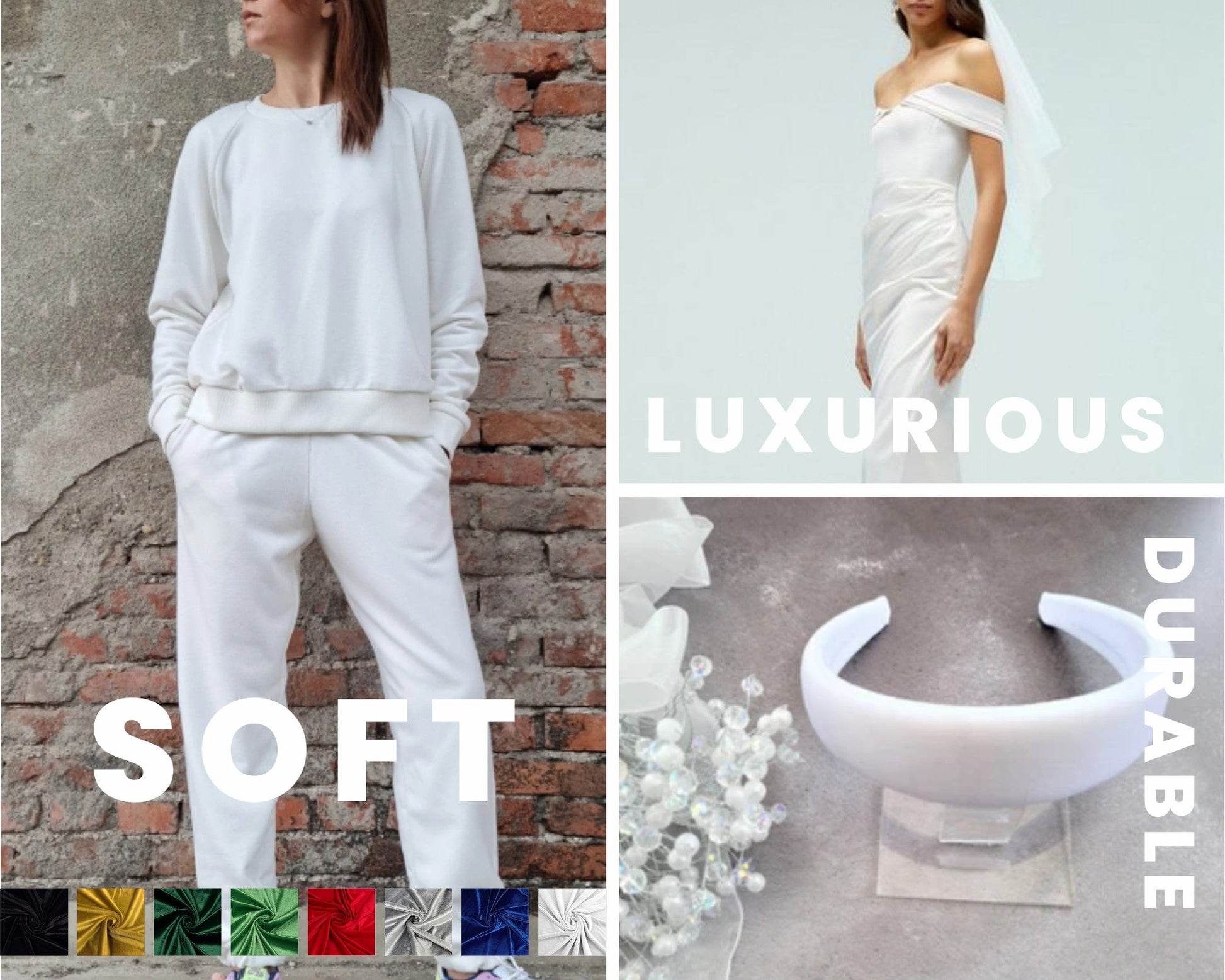 SOFT

LUXURIOUS

DURABLE