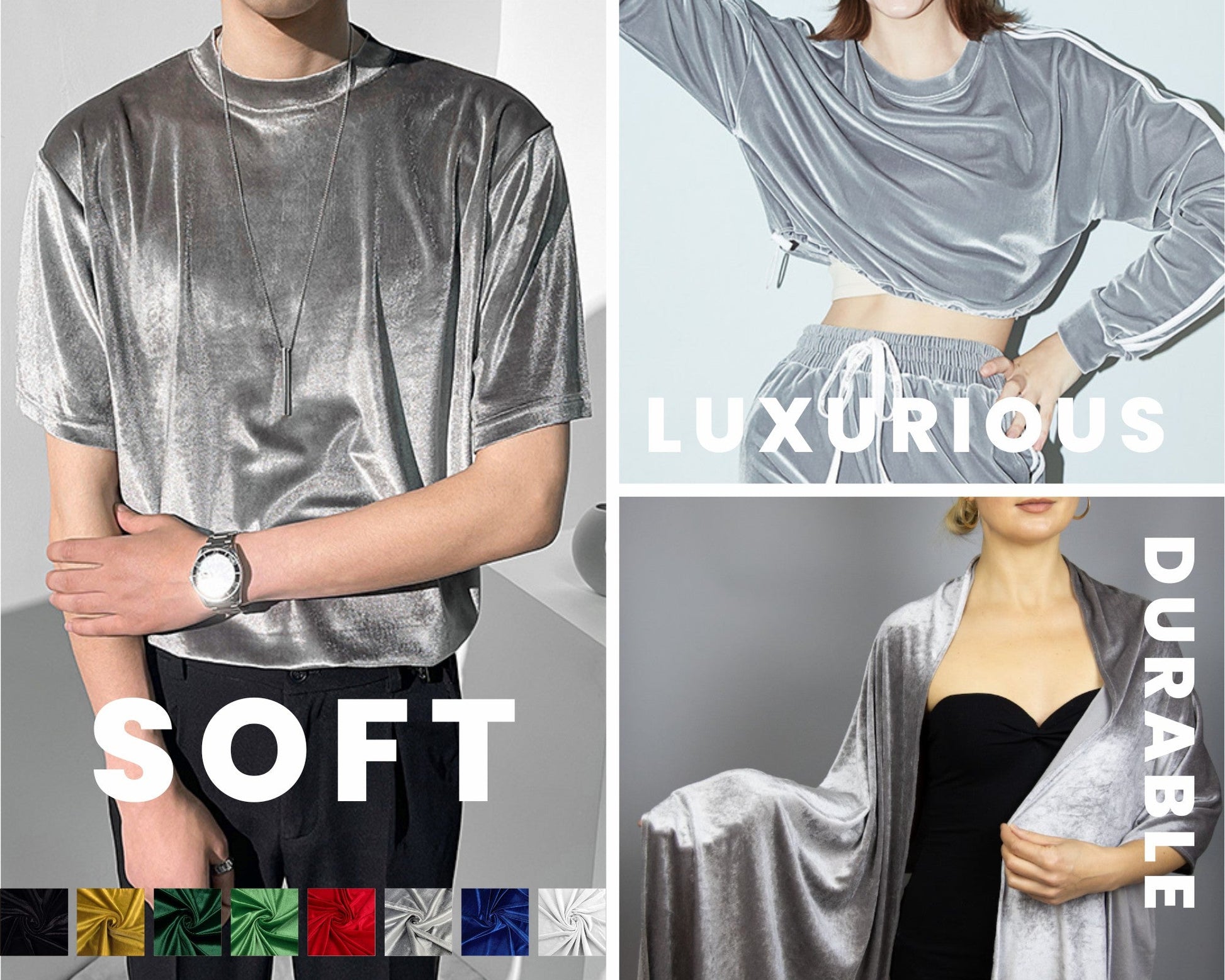 SOFT

LUXURIOUS

DURABLE