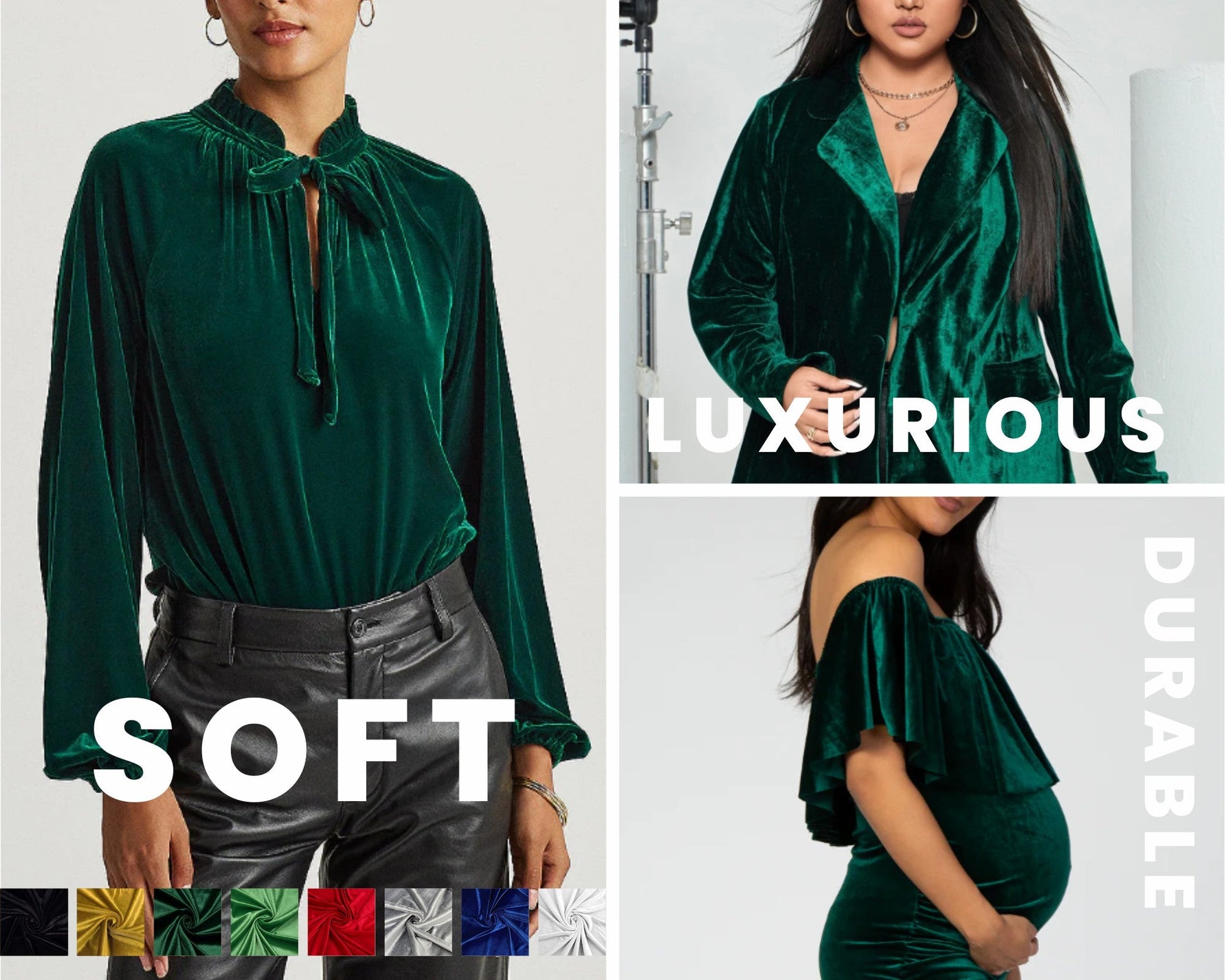 SOFT

LUXURIOUS

DURABLE