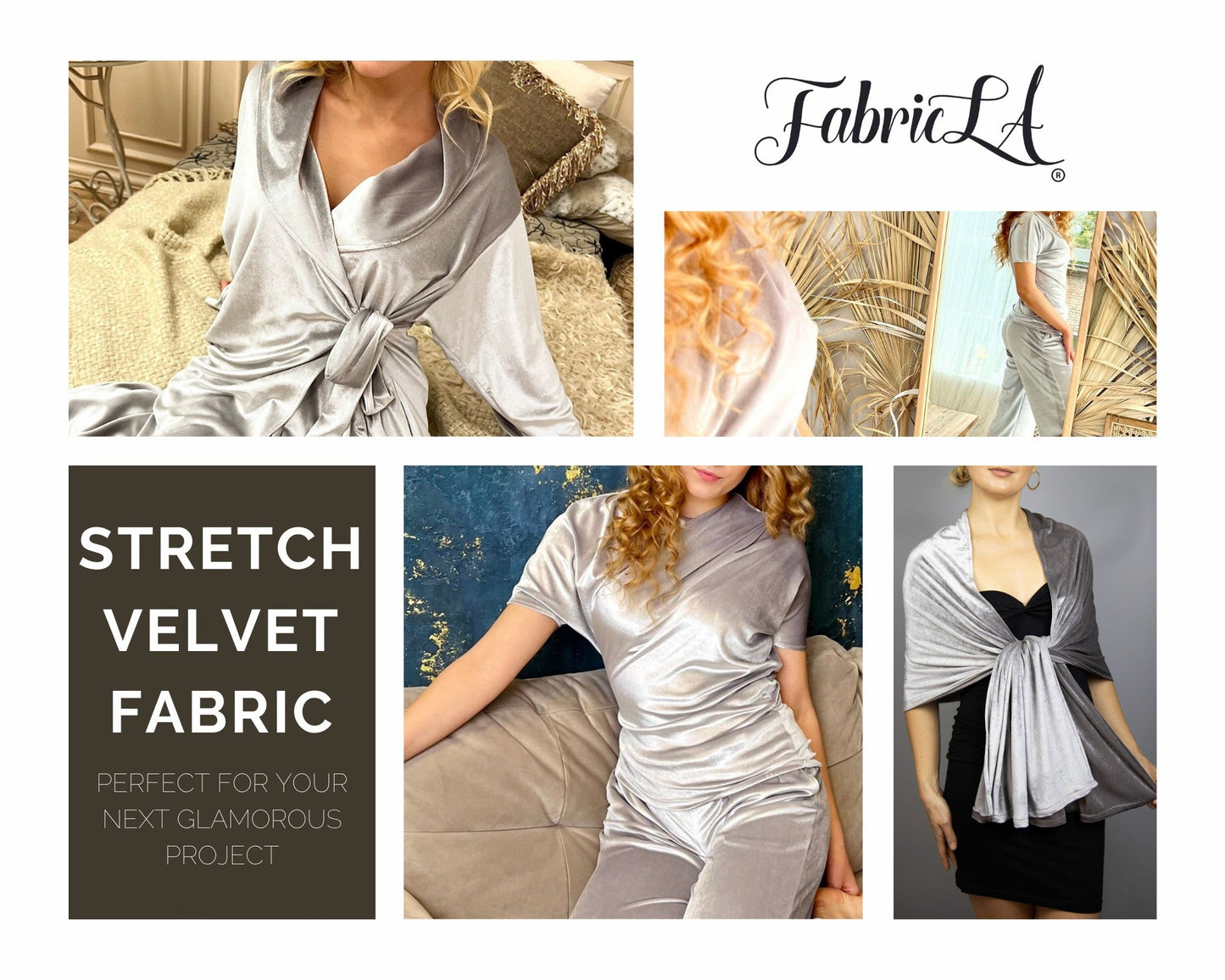 FabricLA®

STRETCH VELVET FABRIC

PERFECT FOR YOUR NEXT GLAMOROUS PROJECT